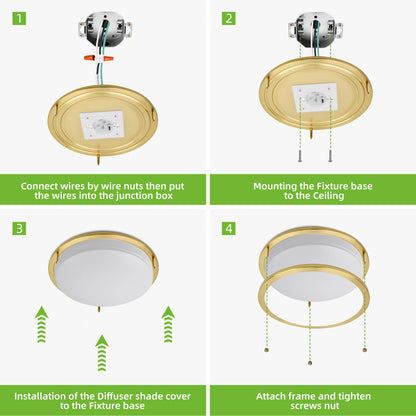 1

Connect wires by wire nuts then put the wires into the junction box

2

Mounting the Fixture base to the Ceiling

3

Installation of the Diffuser shade cover to the Fixture base

4

Attach frame and tighten screws nut