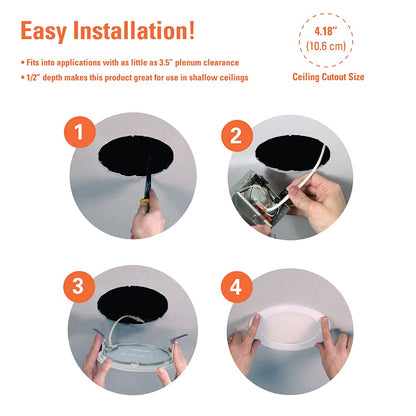 Easy Installation!

• Fits into applications with as little as 3.5" plenum clearance
• 1/2" depth makes this product great for use in shallow ceilings

4.18"
(10.6 cm)
Ceiling Cutout Size

1

2

3

4