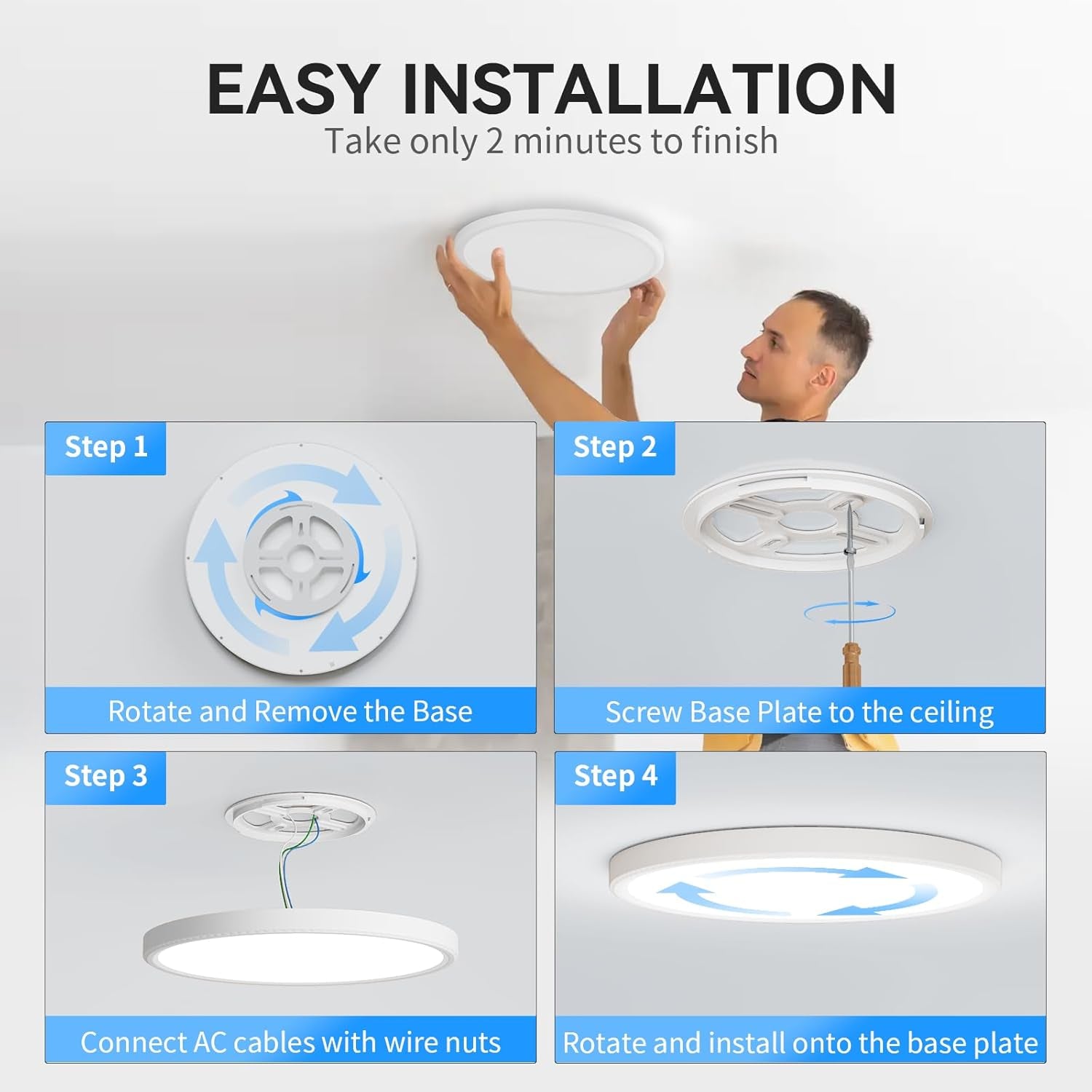 EASY INSTALLATION
Take only 2 minutes to finish

Step 1
Rotate and Remove the Base

Step 2
Screw Base Plate to the ceiling

Step 3
Connect AC cables with wire nuts

Step 4
Rotate and install onto the base plate