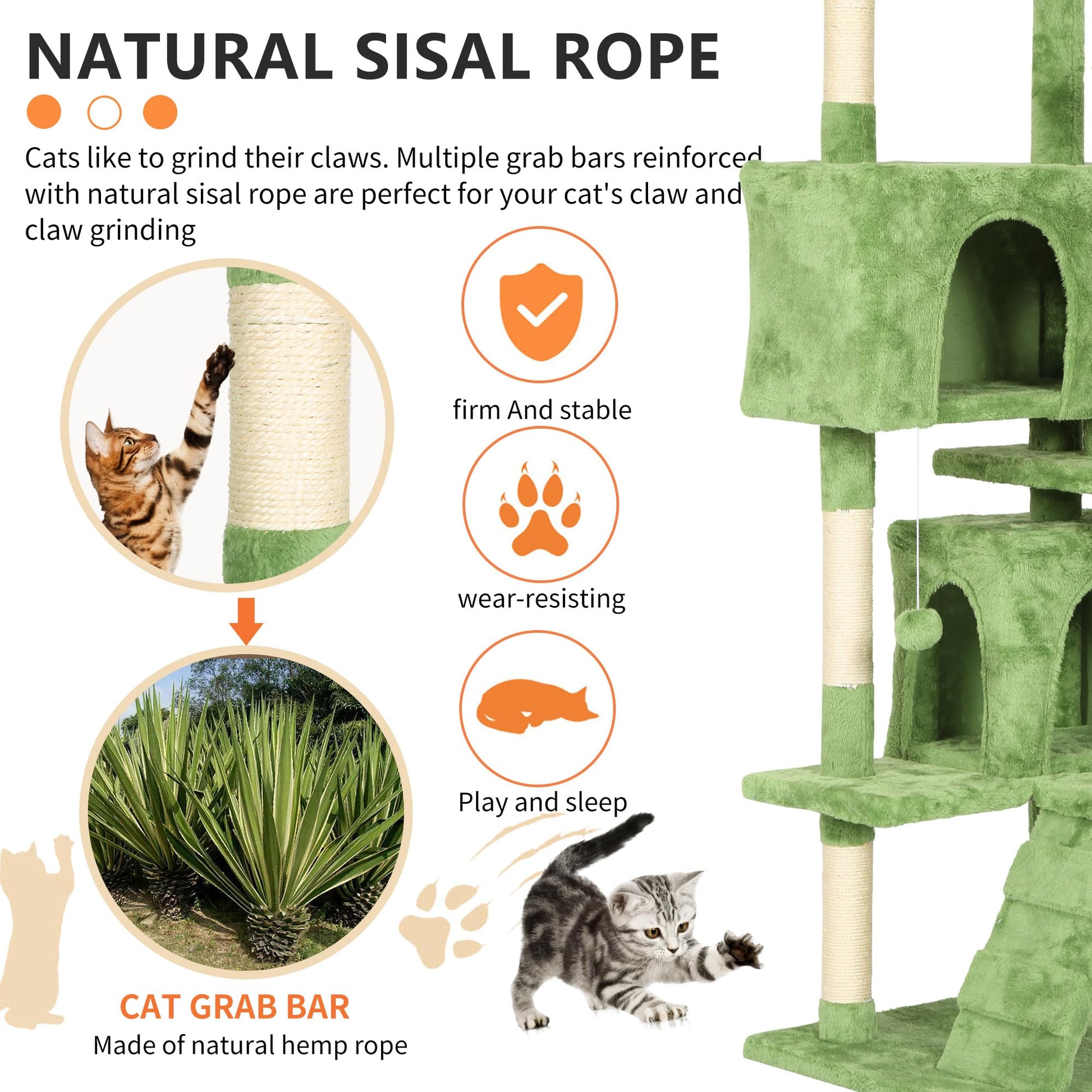 NATURAL SISAL ROPE

Cats like to grind their claws. Multiple grab bars reinforced with natural sisal rope are perfect for your cat's claw and claw grinding

firm And stable

wear-resisting

Play and sleep

CAT GRAB BAR
Made of natural hemp rope