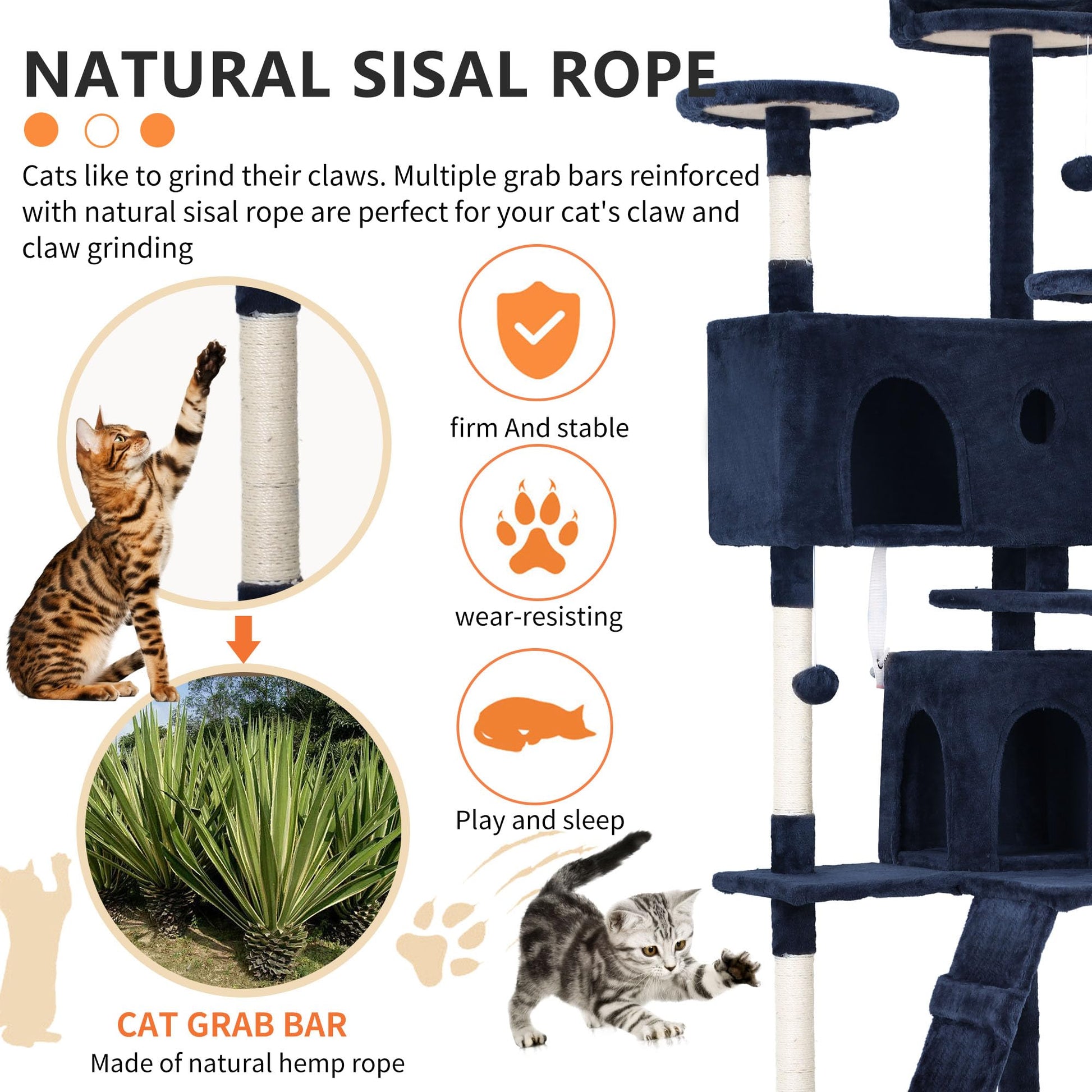 NATURAL SISAL ROPE

Cats like to grind their claws. Multiple grab bars reinforced with natural sisal rope are perfect for your cat's claw and claw grinding

firm And stable

wear-resisting

Play and sleep

CAT GRAB BAR
Made of natural hemp rope