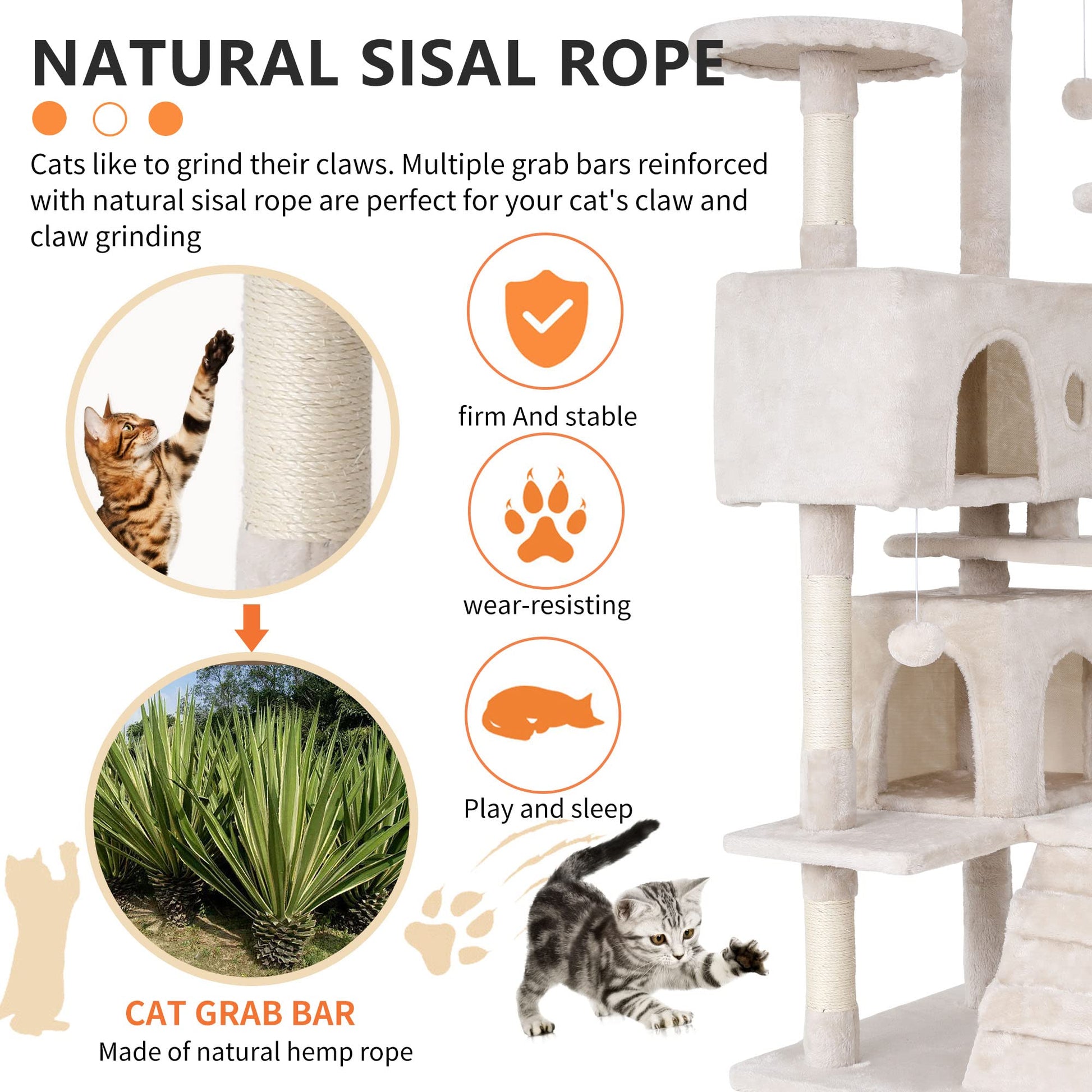 NATURAL SISAL ROPE

Cats like to grind their claws. Multiple grab bars reinforced with natural sisal rope are perfect for your cat's claw and claw grinding

firm And stable

wear-resisting

Play and sleep

CAT GRAB BAR
Made of natural hemp rope