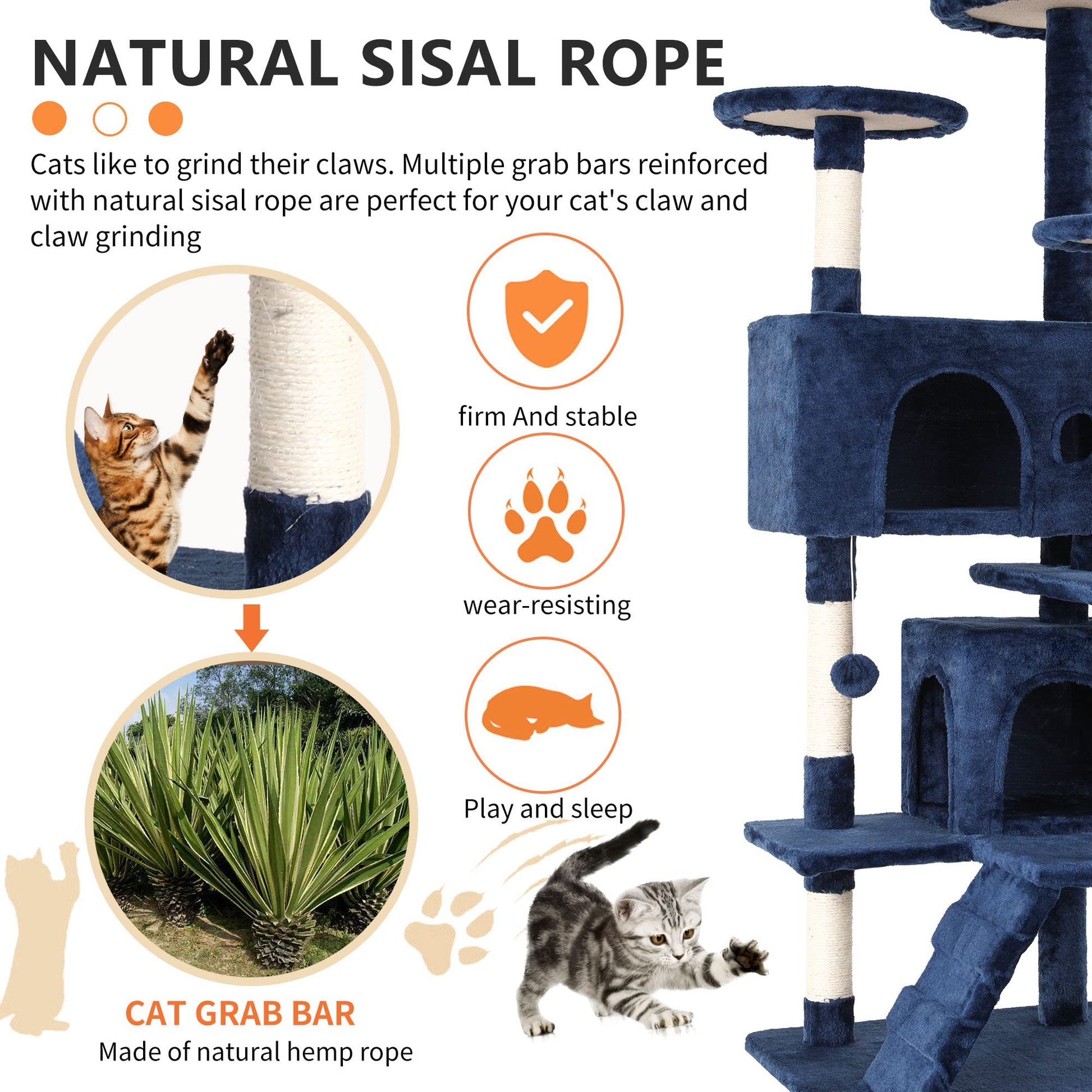 NATURAL SISAL ROPE

Cats like to grind their claws. Multiple grab bars reinforced with natural sisal rope are perfect for your cat's claw and claw grinding

firm And stable

wear-resisting

Play and sleep

CAT GRAB BAR
Made of natural hemp rope