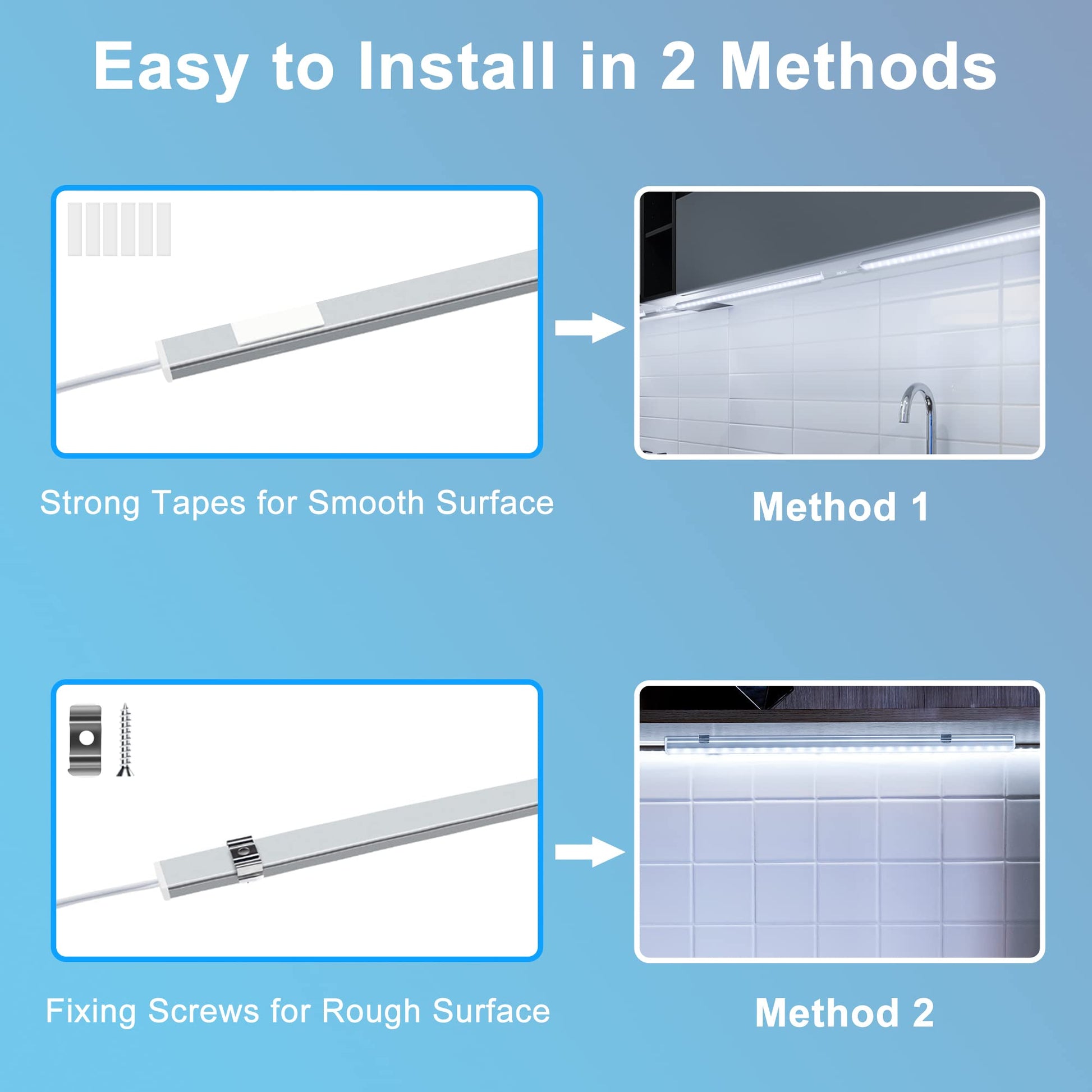 Easy to Install in 2 Methods

Strong Tapes for Smooth Surface

Method 1

Fixing Screws for Rough Surface

Method 2