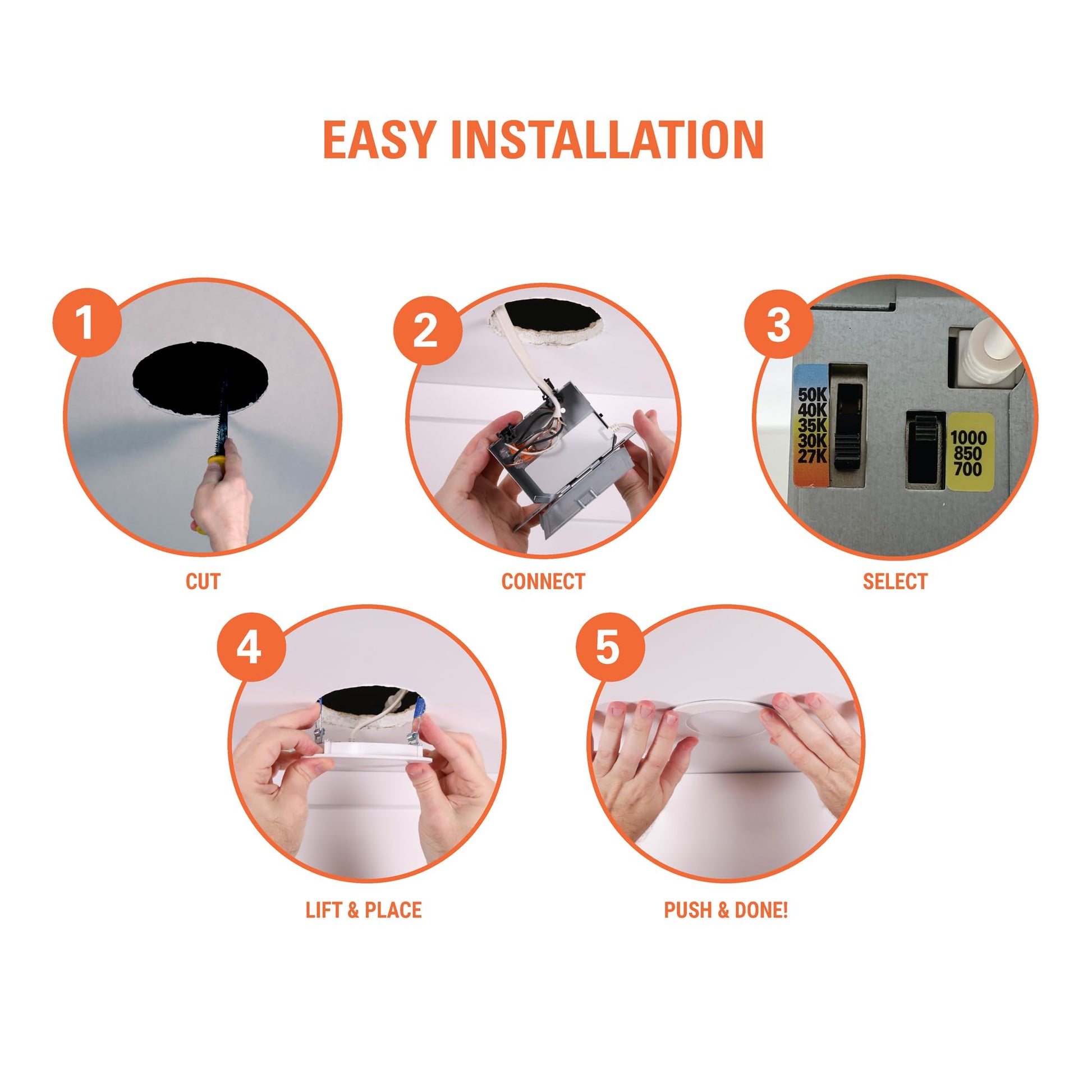 EASY INSTALLATION

1

CUT

2

CONNECT

3

50K
40K
35K
30K
27K

1000
850
700

SELECT

4

LIFT & PLACE

5

PUSH & DONE!