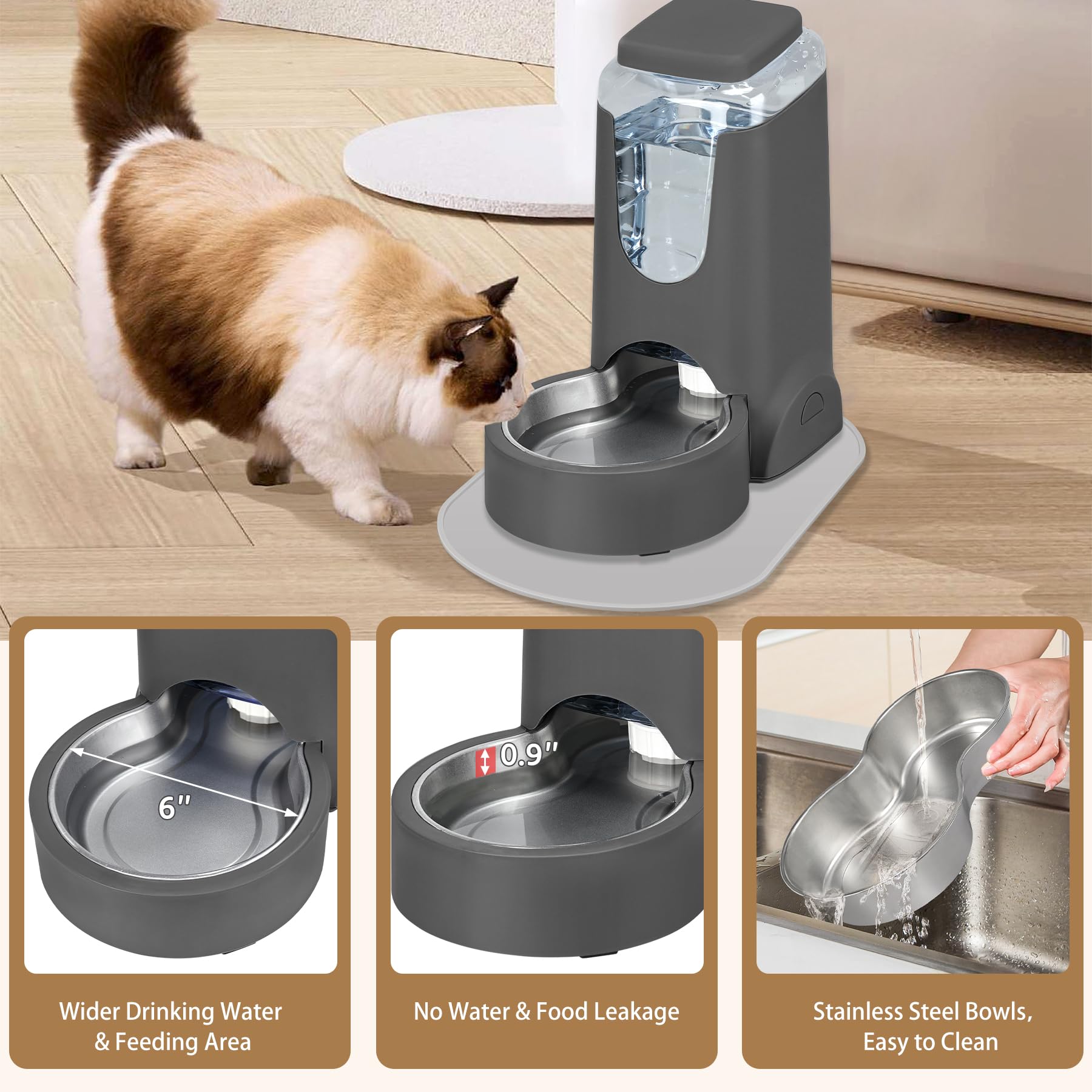 6"

Wider Drinking Water & Feeding Area

0.9"

No Water & Food Leakage

Stainless Steel Bowls, Easy to Clean