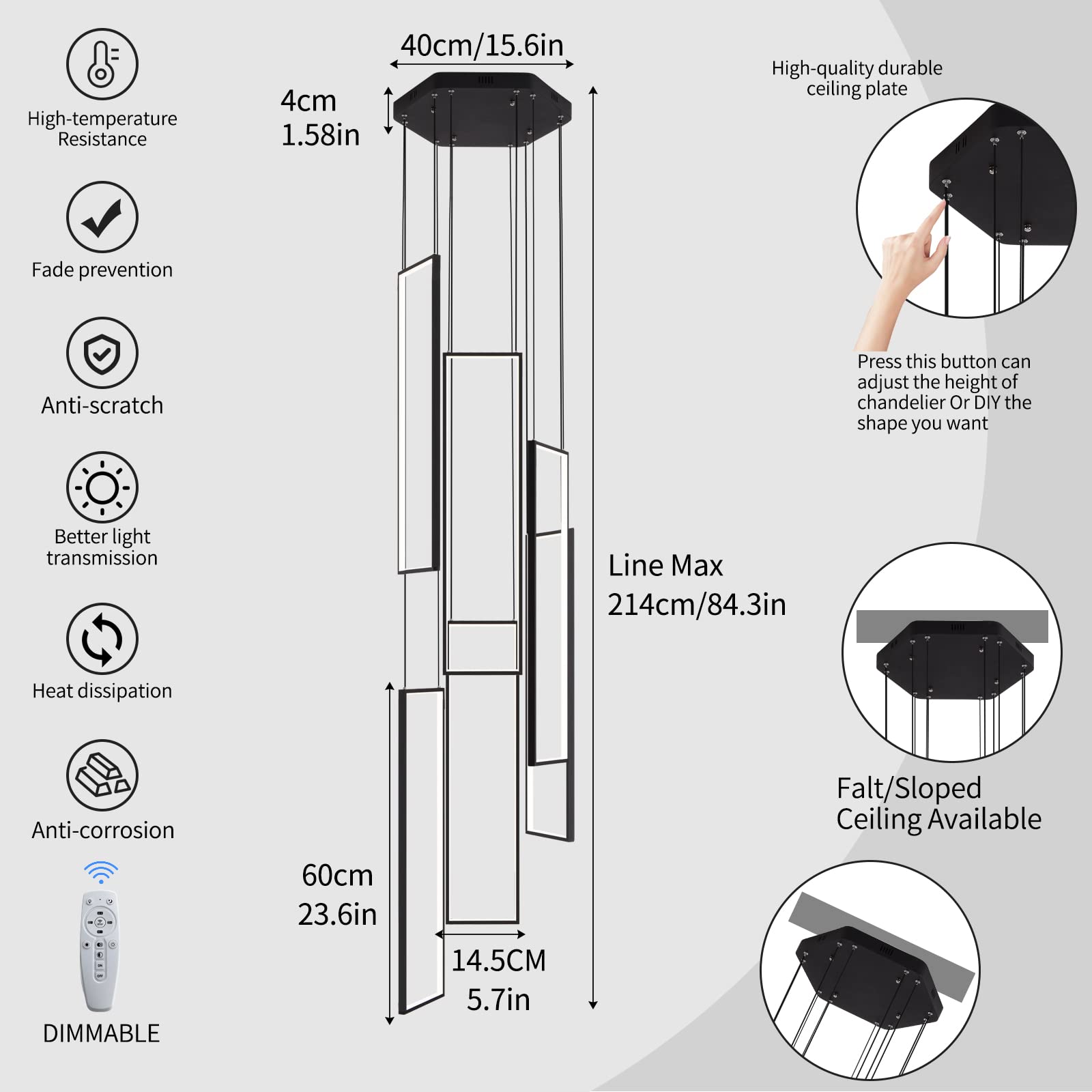 High-temperature Resistance

Fade prevention

Anti-scratch

Better light transmission

Heat dissipation

Anti-corrosion

DIMMABLE

40cm/15.6in

4cm
1.58in

Line Max
214cm/84.3in

60cm
23.6in

14.5CM
5.7in

High-quality durable ceiling plate

Press this button can adjust the height of chandelier Or DIY the shape you want

Falt/Sloped
Ceiling Available