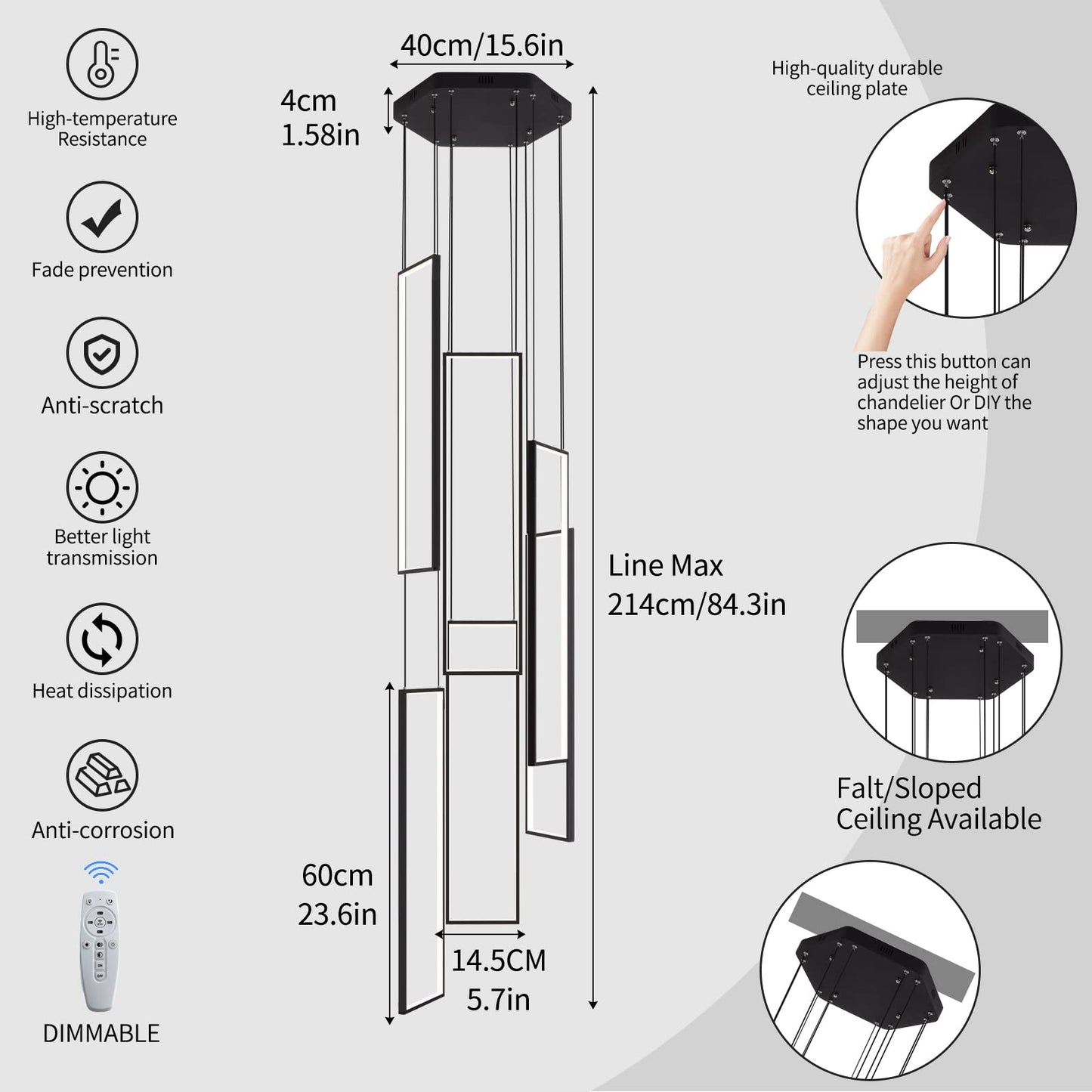 High-temperature Resistance

Fade prevention

Anti-scratch

Better light transmission

Heat dissipation

Anti-corrosion

DIMMABLE

40cm/15.6in

4cm
1.58in

Line Max
214cm/84.3in

60cm
23.6in

14.5CM
5.7in

High-quality durable ceiling plate

Press this button can adjust the height of chandelier Or DIY the shape you want

Falt/Sloped Ceiling Available