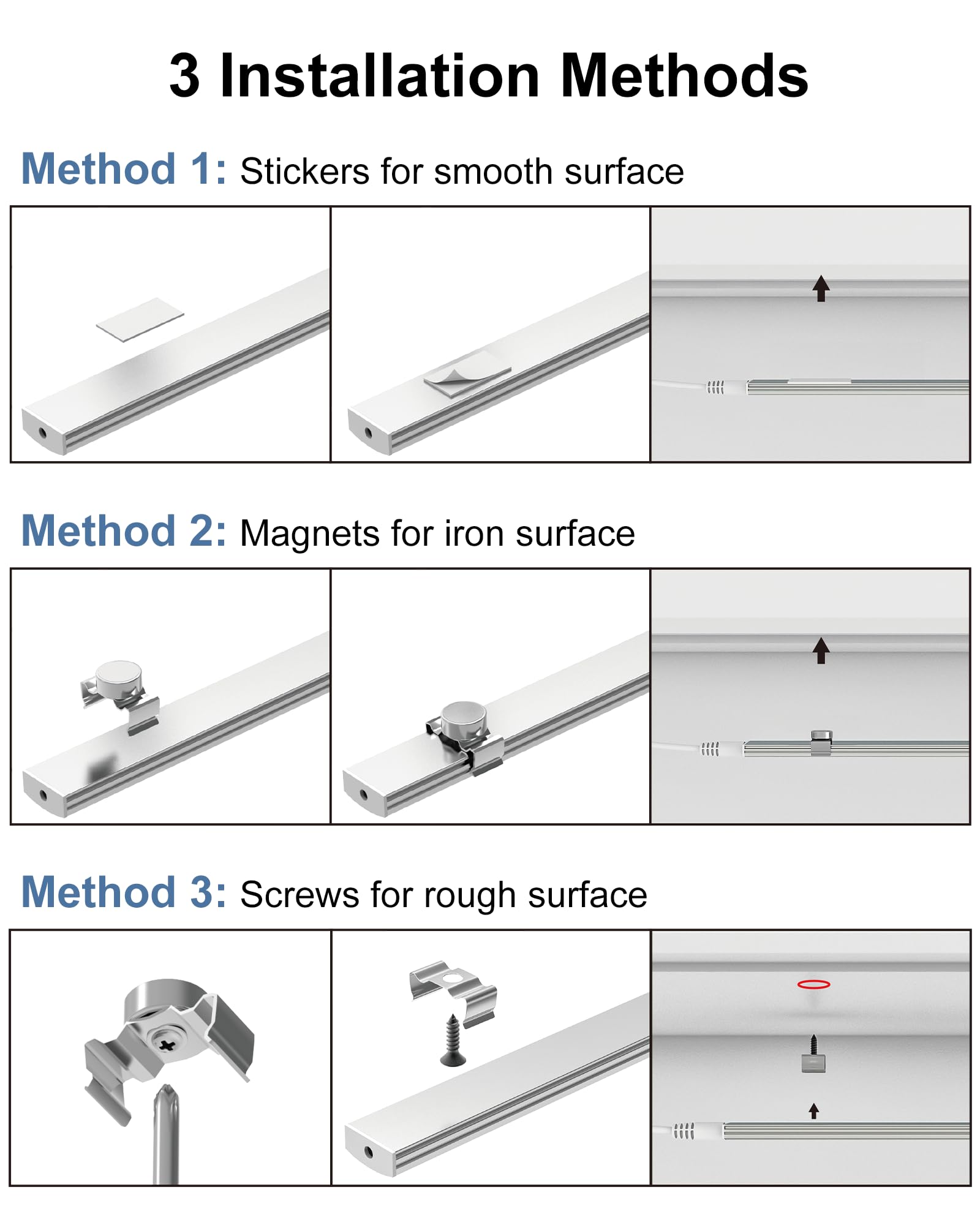 3 Installation Methods

Method 1: Stickers for smooth surface

Method 2: Magnets for iron surface

Method 3: Screws for rough surface