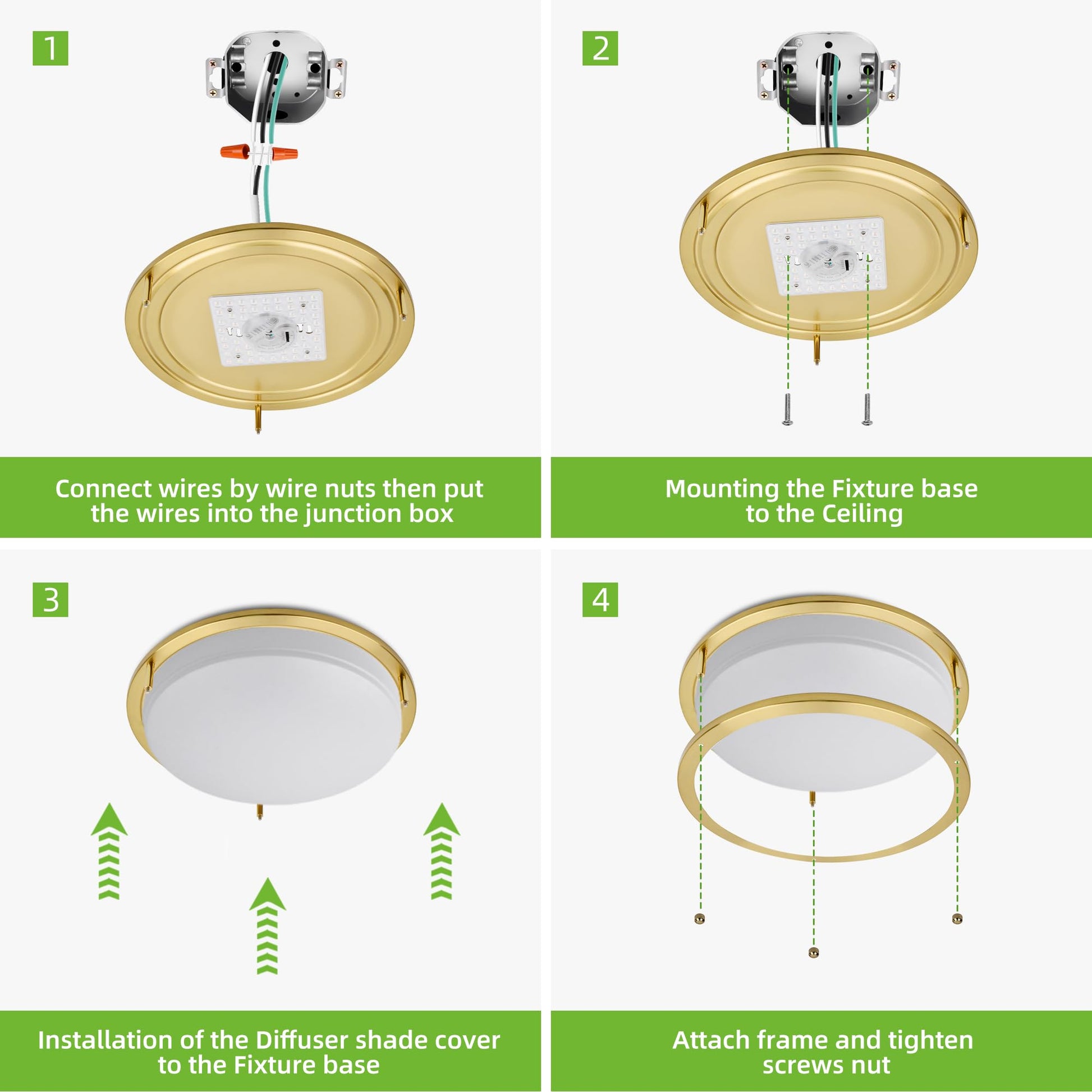 1

Connect wires by wire nuts then put the wires into the junction box

2

Mounting the Fixture base to the Ceiling

3

Installation of the Diffuser shade cover to the Fixture base

4

Attach frame and tighten screws nut