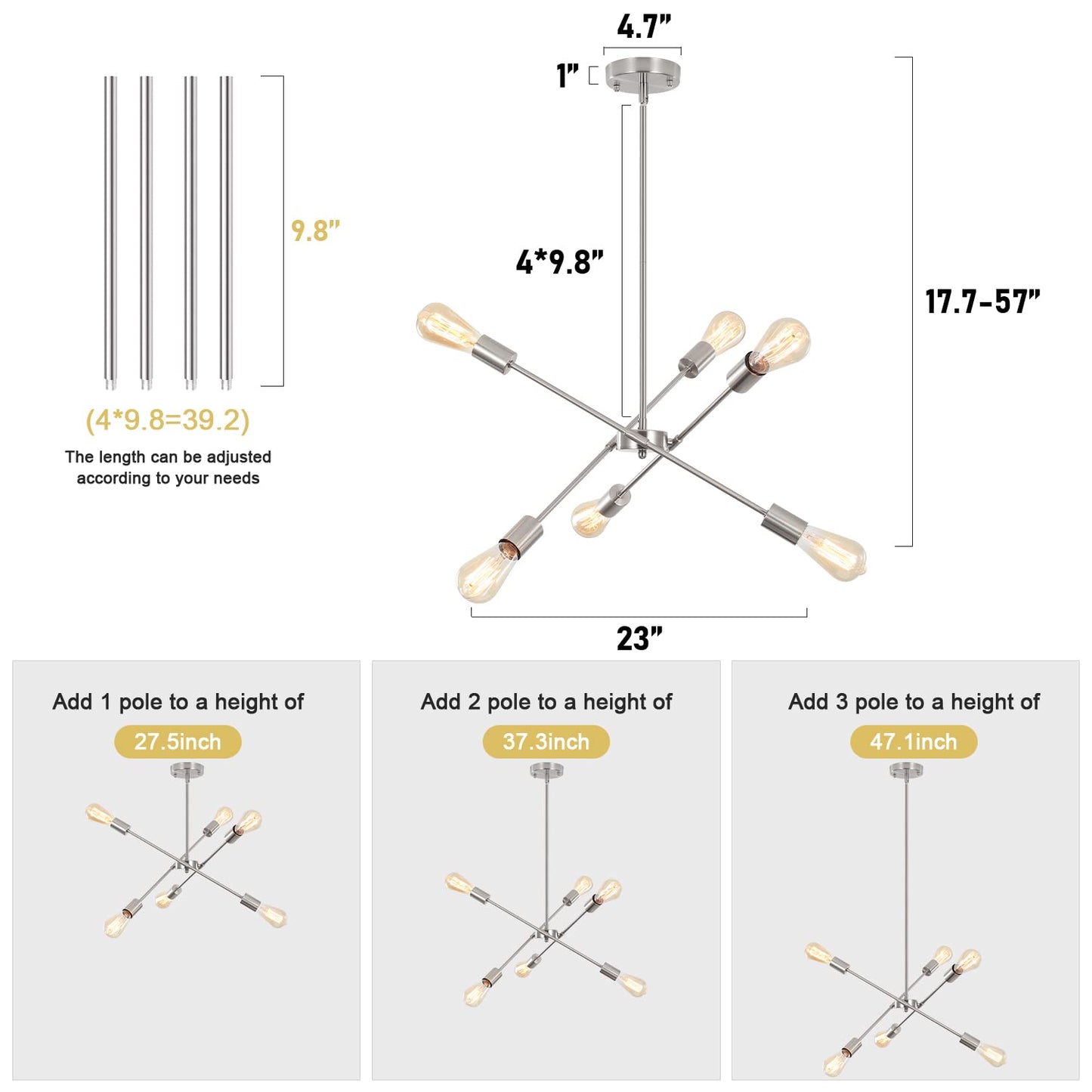 9.8"

(4*9.8=39.2)

The length can be adjusted according to your needs

4.7"

1"

4*9.8"

17.7-57"

23"

Add 1 pole to a height of

27.5inch

Add 2 pole to a height of

37.3inch

Add 3 pole to a height of

47.1inch