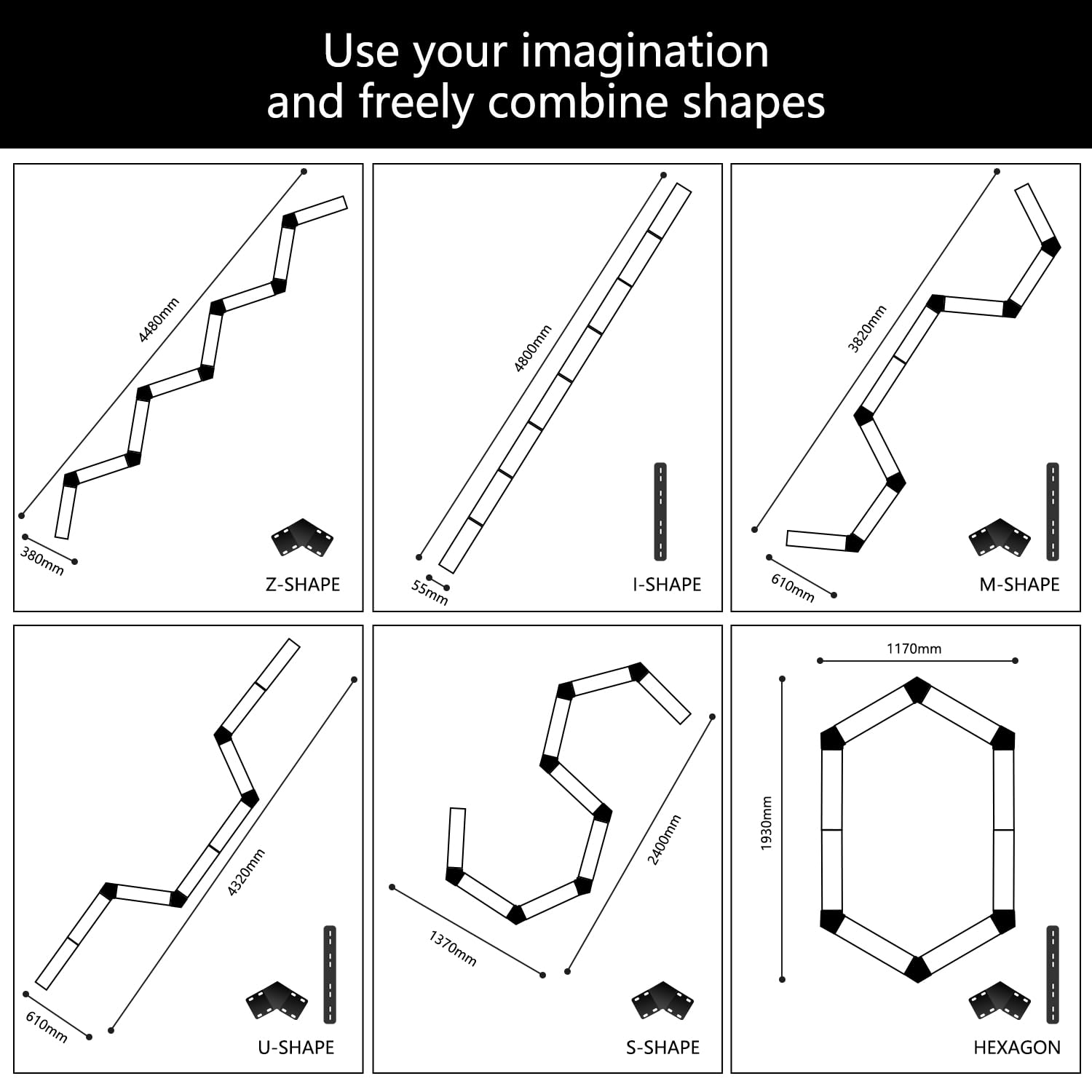 Use your imagination and freely combine shapes

4480mm
380mm
Z-SHAPE

4800mm
55mm
I-SHAPE

3820mm
610mm
M-SHAPE

4320mm
610mm
U-SHAPE

2400mm
1370mm
S-SHAPE

1170mm
1930mm
HEXAGON