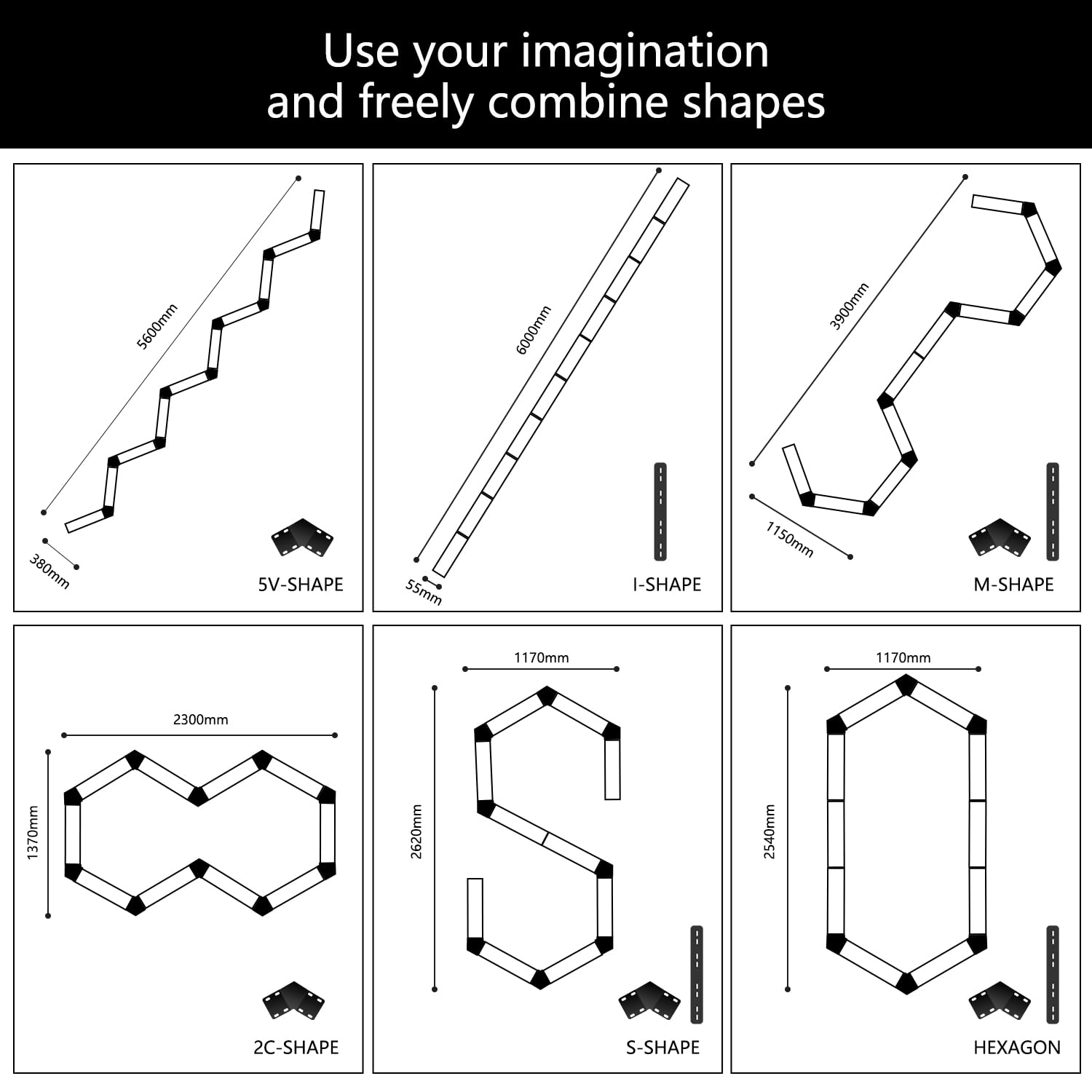 Use your imagination
and freely combine shapes

5600mm

380mm

5V-SHAPE

6000mm

55mm

I-SHAPE

3900mm

1150mm

M-SHAPE

2300mm

1370mm

2C-SHAPE

1170mm

2620mm

S-SHAPE

1170mm

2540mm

HEXAGON