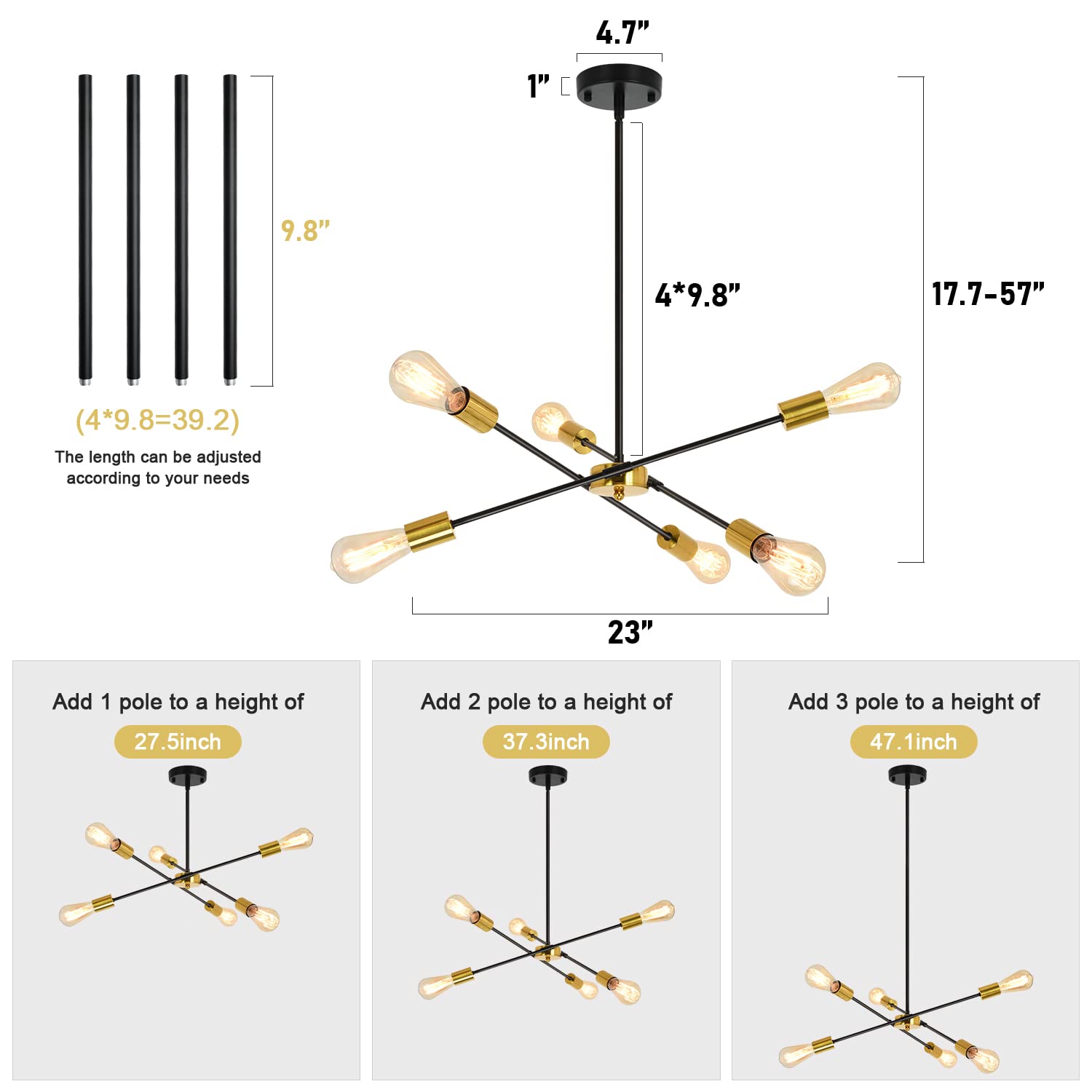 9.8"

(4*9.8=39.2)

The length can be adjusted according to your needs

4.7"

1"

4*9.8"

17.7-57"

23"

Add 1 pole to a height of

27.5inch

Add 2 pole to a height of

37.3inch

Add 3 pole to a height of

47.1inch