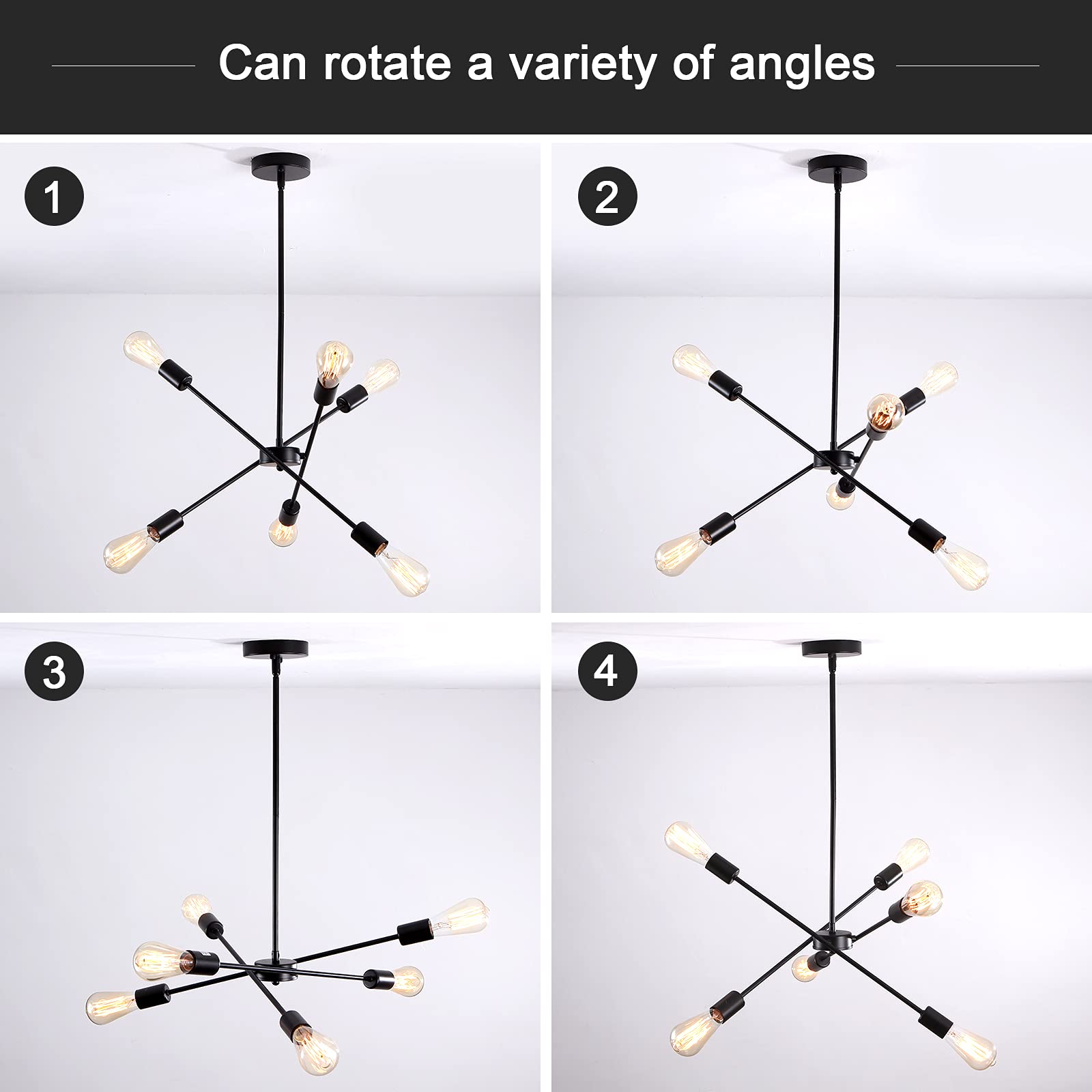 Can rotate a variety of angles

1

2

3

4