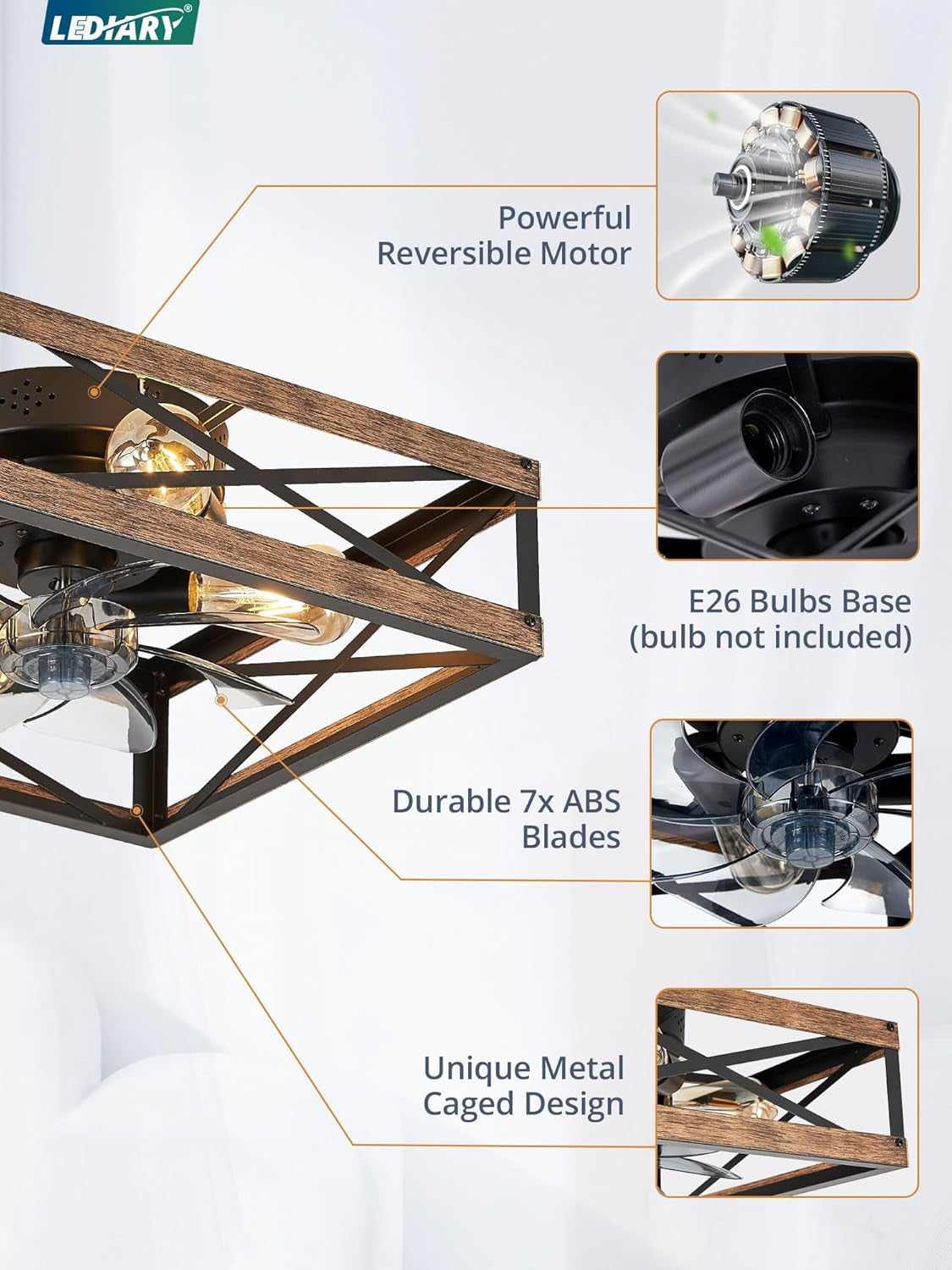 LEDIARY®

Powerful Reversible Motor

E26 Bulbs Base (bulb not included)

Durable 7x ABS Blades

Unique Metal Caged Design